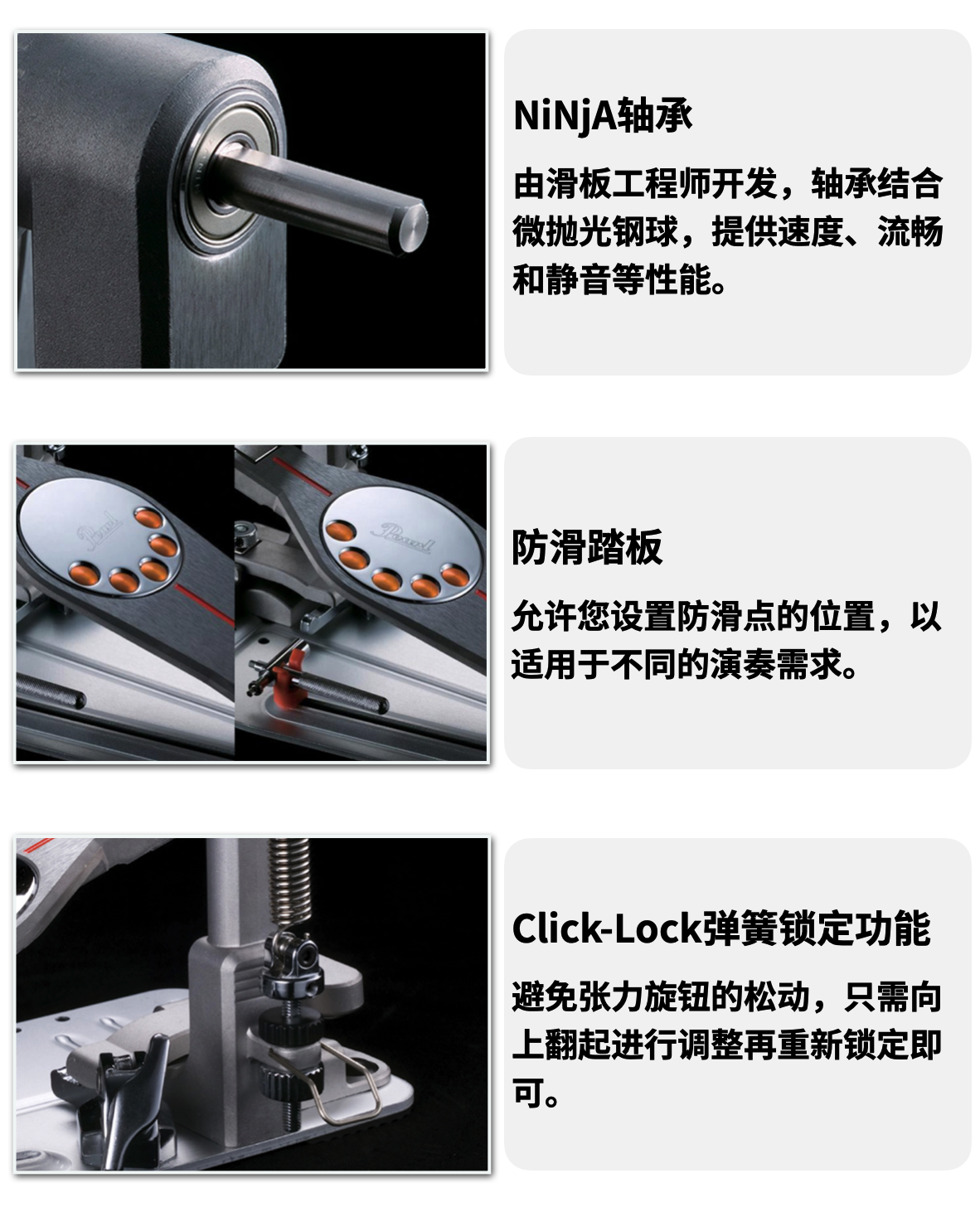 NiNjA轴承

由滑板工程师开发，轴承结合微抛光钢球，提供速度、流畅和静音等性能。

Pearl

Pearl

防滑踏板

允许您设置防滑点的位置，以适用于不同的演奏需求。

Click-Lock弹簧锁定功能

避免张力旋钮的松动，只需向上翻起进行调整再重新锁定即可。